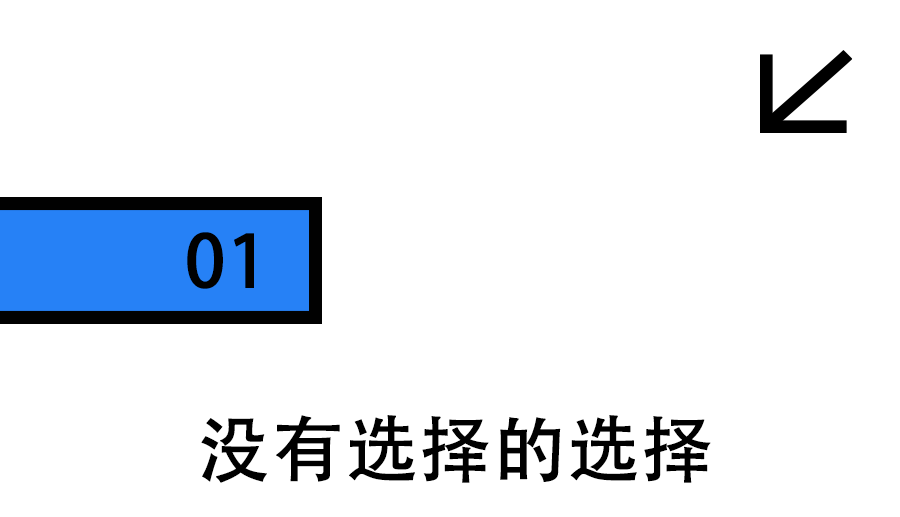 01

没有选择的选择