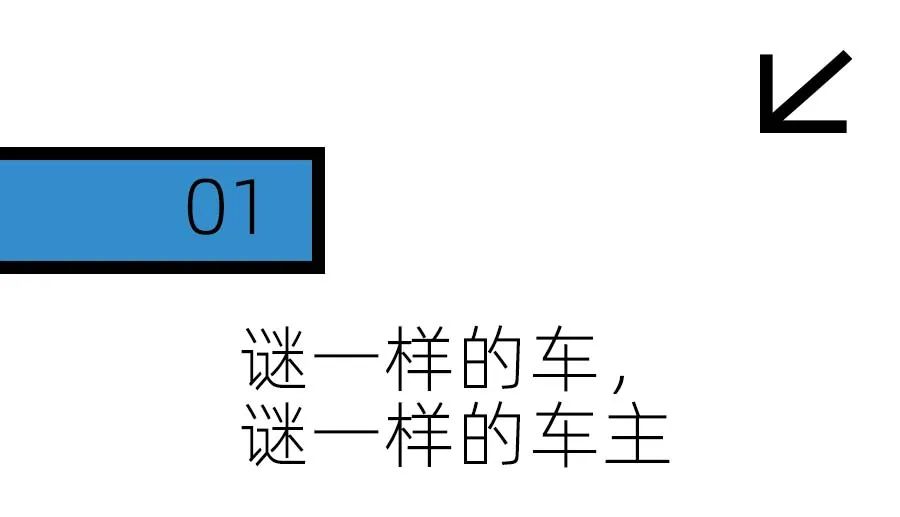 01

谜一样的车，
谜一样的车主