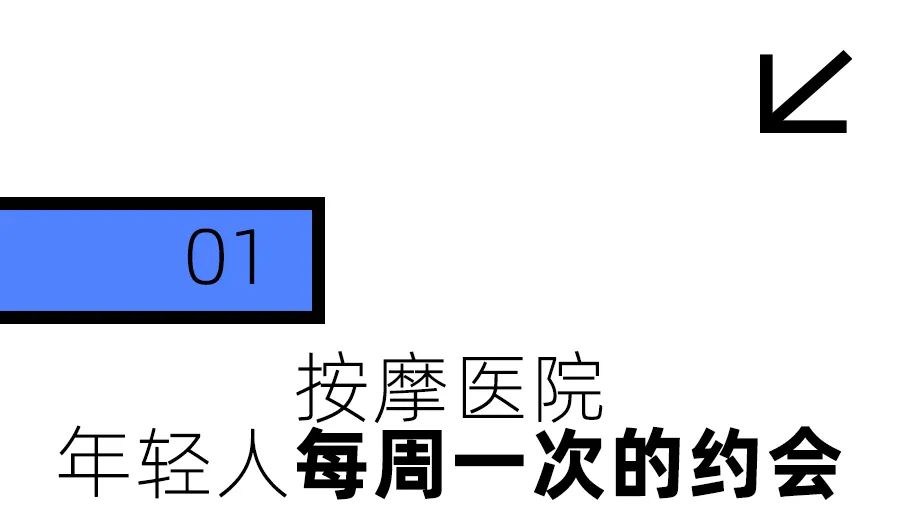 01

按摩医院

年轻人每周一次的约会