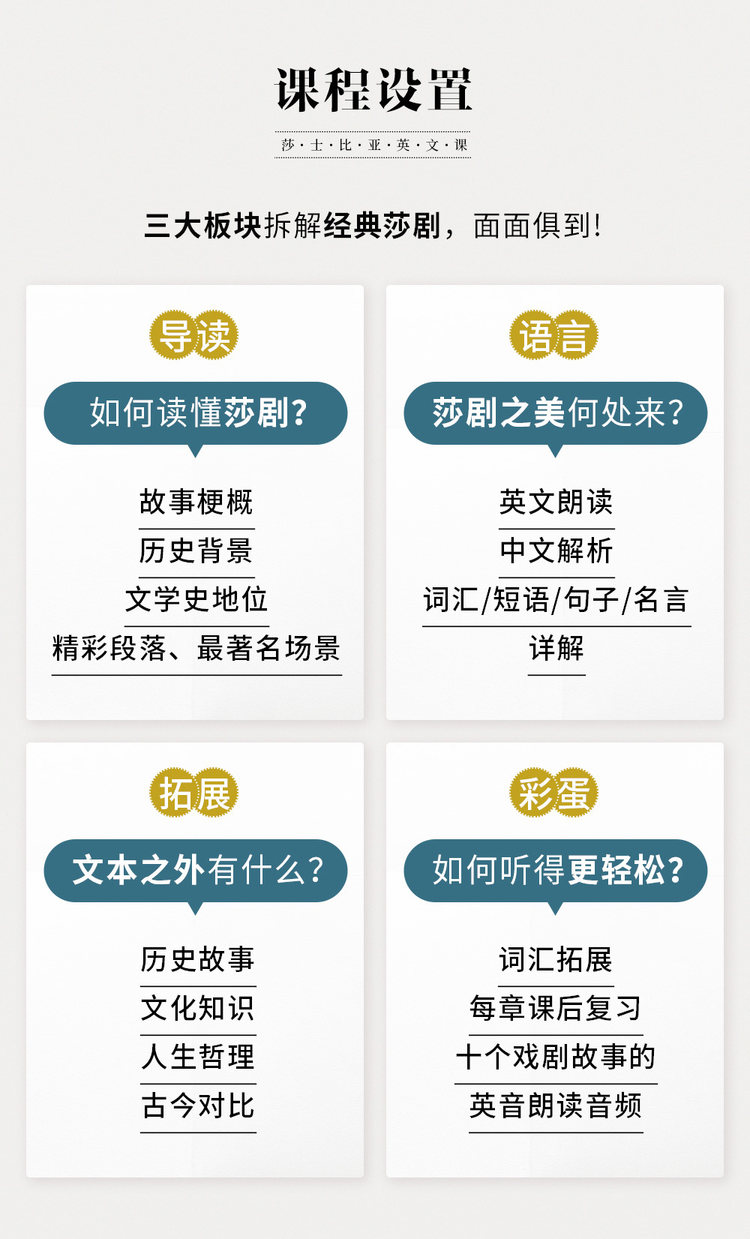 课程设置

莎·士·比·亚·英·文·课

三大板块拆解经典莎剧，面面俱到!

导读

如何读懂莎剧?

故事梗概
历史背景
文学史地位
精彩段落、最著名场景

语言

莎剧之美何处来?

英文朗读
中文解析
词汇/短语/句子/名言
详解

拓展

文本之外有什么?

历史故事
文化知识
人生哲理
古今对比

彩蛋

如何听得更轻松?

词汇拓展
每章课后复习
十个戏剧故事的
英音朗读音频