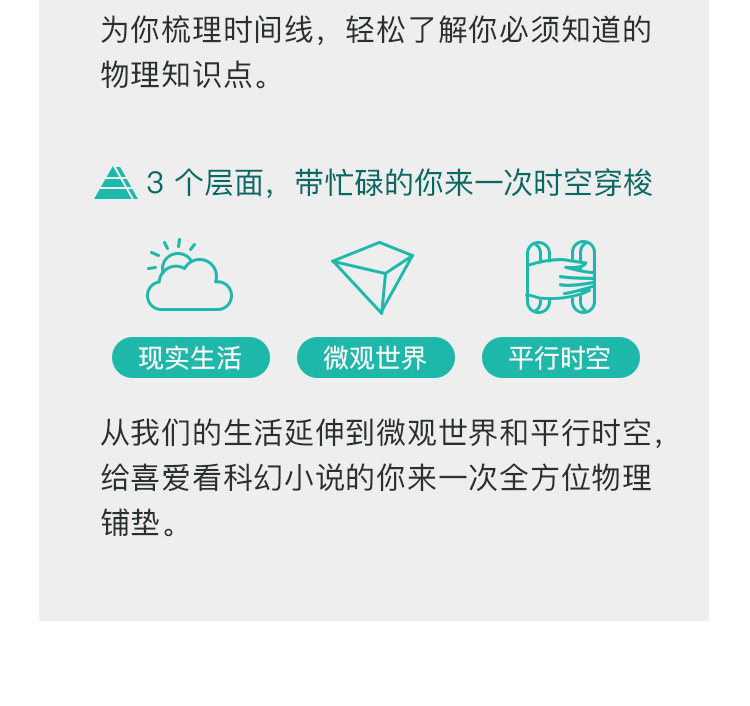 为你梳理时间线，轻松了解你必须知道的物理知识点。

3个层面，带忙碌的你来一次时空穿梭

现实生活

微观世界

平行时空

从我们的生活延伸到微观世界和平行时空，给喜爱看科幻小说的你来一次全方位物理铺垫。